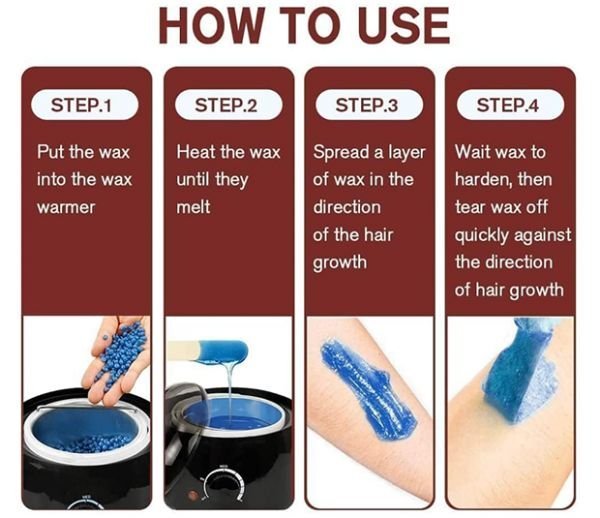 HOW TO USE

STEP.1

Put the wax into the wax warmer

STEP.2

Heat the wax until they melt

STEP.3

Spread a layer of wax in the direction of the hair growth

STEP.4

Wait wax to harden, then tear wax off quickly against the direction of hair growth